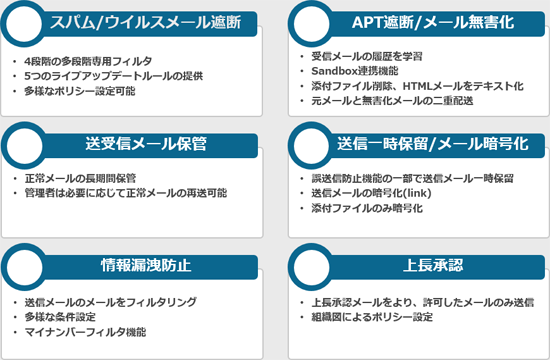 スパム/ウイルスメール遮断

• 4段階の多段階専用フィルタ
• 5つのライブアップデートルールの提供
• 多様なポリシー設定可能

APT遮断/メール無害化

• 受信メールの履歴を学習
• Sandbox連携機能
• 添付ファイル削除、HTMLメールをテキスト化
• 元メールと無害化メールの二重配送

送受信メール保管

• 正常メールの長期間保管
• 管理者は必要に応じて正常メールの再送可能

送信一時保留/メール暗号化

• 誤送信防止機能の一部で送信メール一時保留
• 送信メールの暗号化(link)
• 添付ファイルのみ暗号化

情報漏洩防止

• 送信メールのメールをフィルタリング
• 多様な条件設定
• マイナンバーフィルタ機能

上長承認

• 上長承認メールをより、許可したメールのみ送信
• 組織図によるポリシー設定